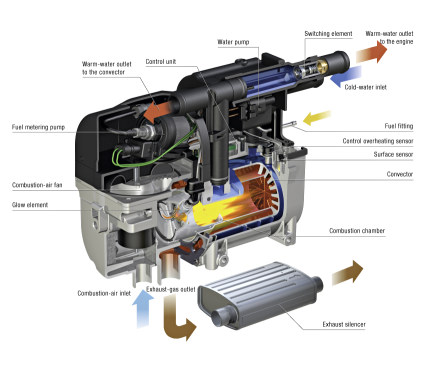 Switching element

Warm-water outlet to the engine

Water pump

Control unit

Warm-water outlet to the convector

Cold-water inlet

Fuel metering pump

Fuel fitting

Control overheating sensor

Surface sensor

Convector

Combustion-air fan

Glow element

Combustion chamber

Combustion-air inlet

Exhaust-gas outlet

Exhaust silencer