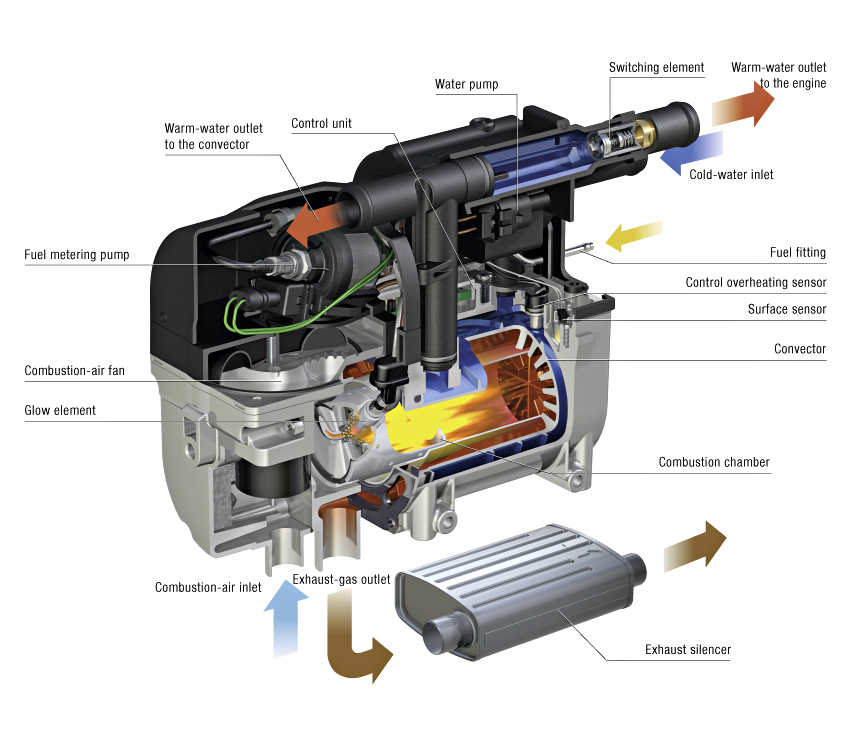 Switching element

Warm-water outlet to the engine

Water pump

Control unit

Warm-water outlet to the convector

Cold-water inlet

Fuel metering pump

Fuel fitting

Control overheating sensor

Surface sensor

Convector

Combustion-air fan

Glow element

Combustion chamber

Combustion-air inlet

Exhaust-gas outlet

Exhaust silencer